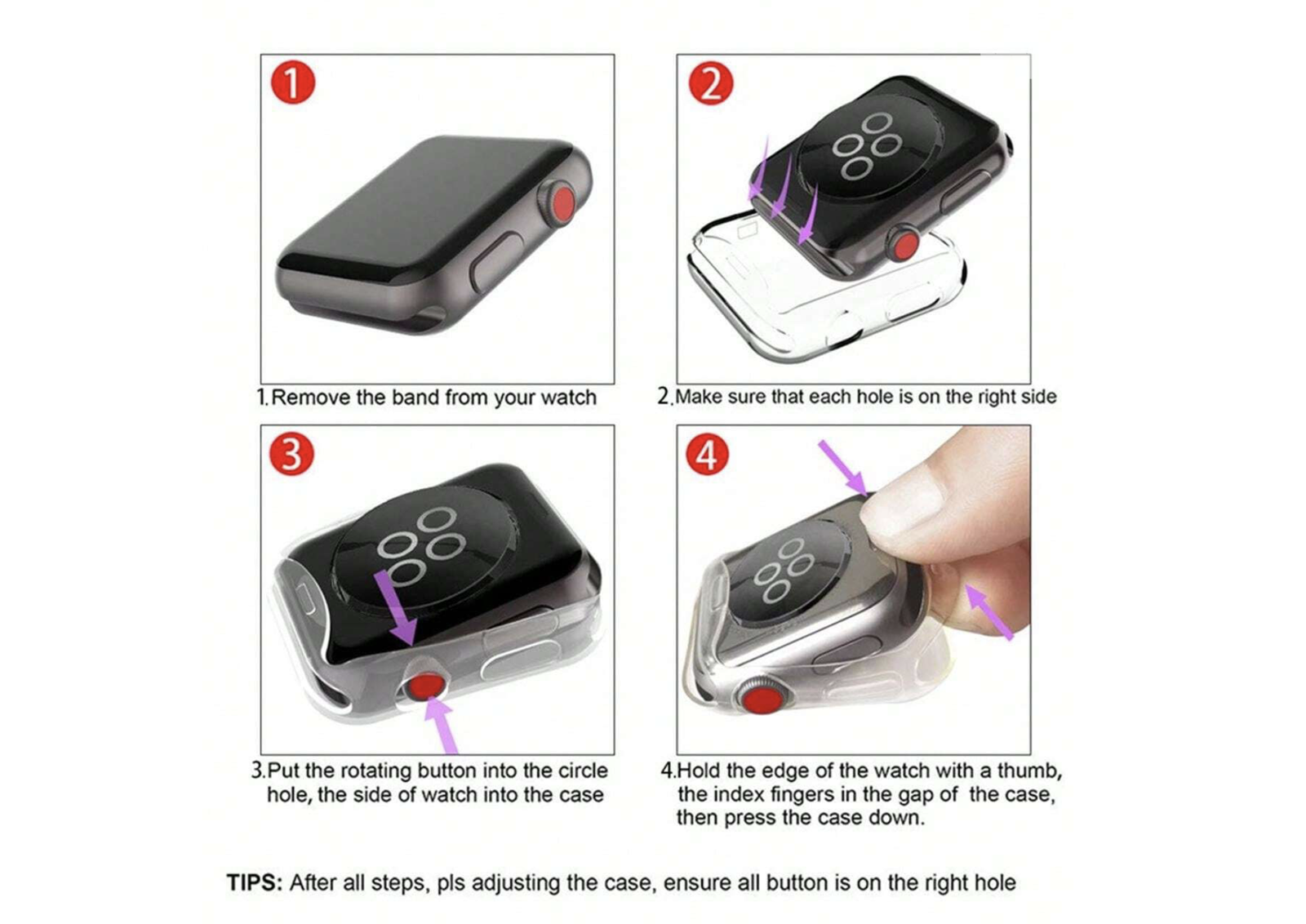 1

1.Remove the band from your watch

2

2.Make sure that each hole is on the right side

3

3.Put the rotating button into the circle hole, the side of watch into the case

4

4.Hold the edge of the watch with a thumb, the index fingers in the gap of the case, then press the case down.

TIPS: After all steps, pls adjusting the case, ensure all button is on the right hole